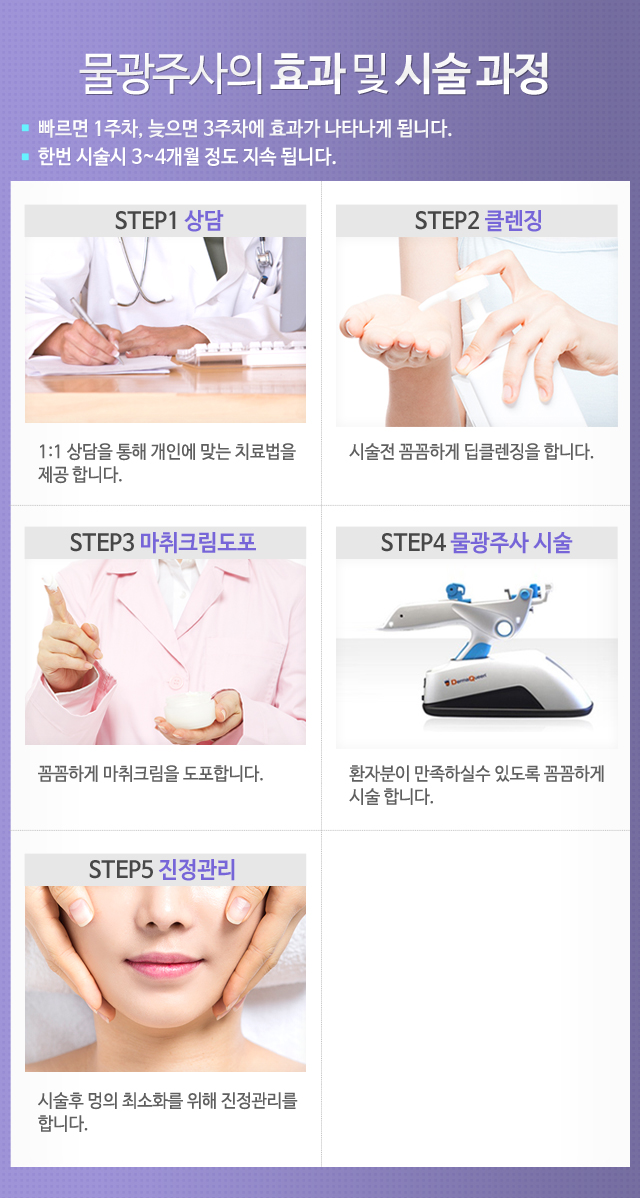 물광주사의 효과 및 시술 과정

▪ 빠르면 1주차, 늦으면 3주차에 효과가 나타나게 됩니다.
▪ 한번 시술시 3~4개월 정도 지속 됩니다.

STEP1 상담

1:1 상담을 통해 개인에 맞는 치료법을 제공 합니다.

STEP2 클렌징

시술전 꼼꼼하게 딥클렌징을 합니다.

STEP3 마취크림도포

꼼꼼하게 마취크림을 도포합니다.

STEP4 물광주사 시술

DermaQueen

환자분이 만족하실수 있도록 꼼꼼하게 시술 합니다.

STEP5 진정관리

시술후 멍의 최소화를 위해 진정관리를 합니다.